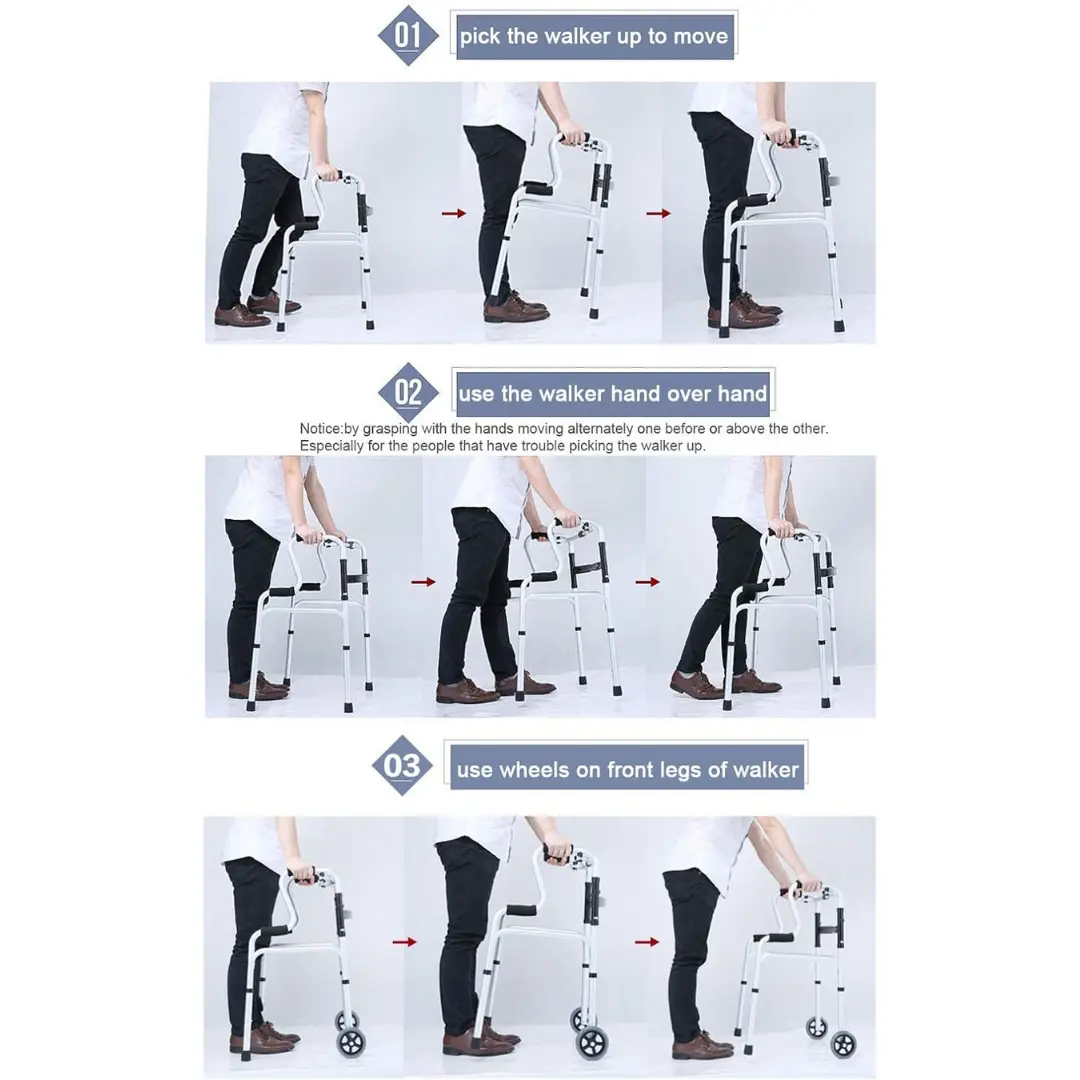 01 pick the walker up to move

02 use the walker hand over hand

Notice:by grasping with the hands moving alternately one before or above the other. Especially for the people that have trouble picking the walker up.

03 use wheels on front legs of walker