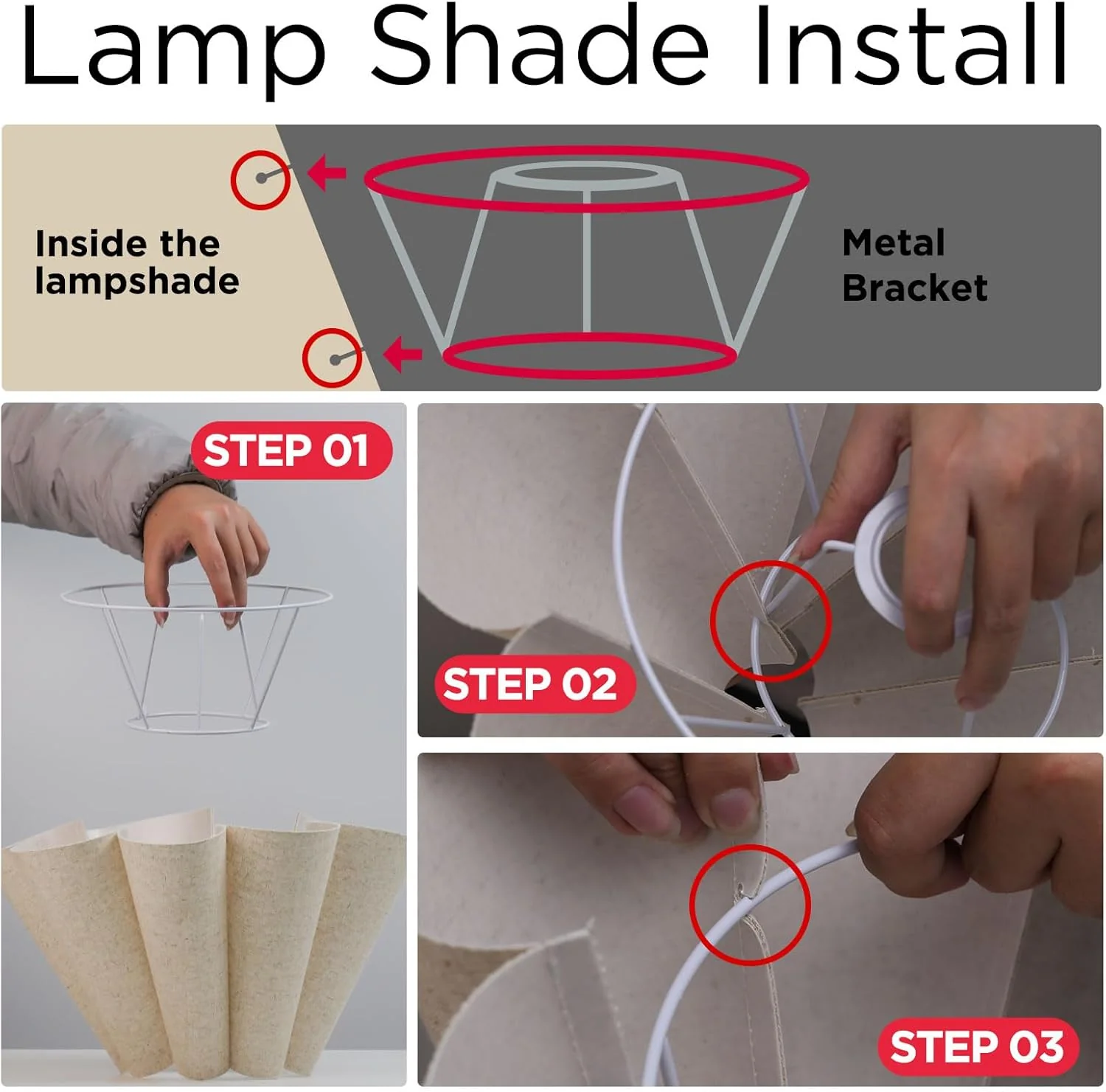 Lamp Shade Install

Inside the lampshade

Metal Bracket

STEP 01

STEP 02

STEP 03