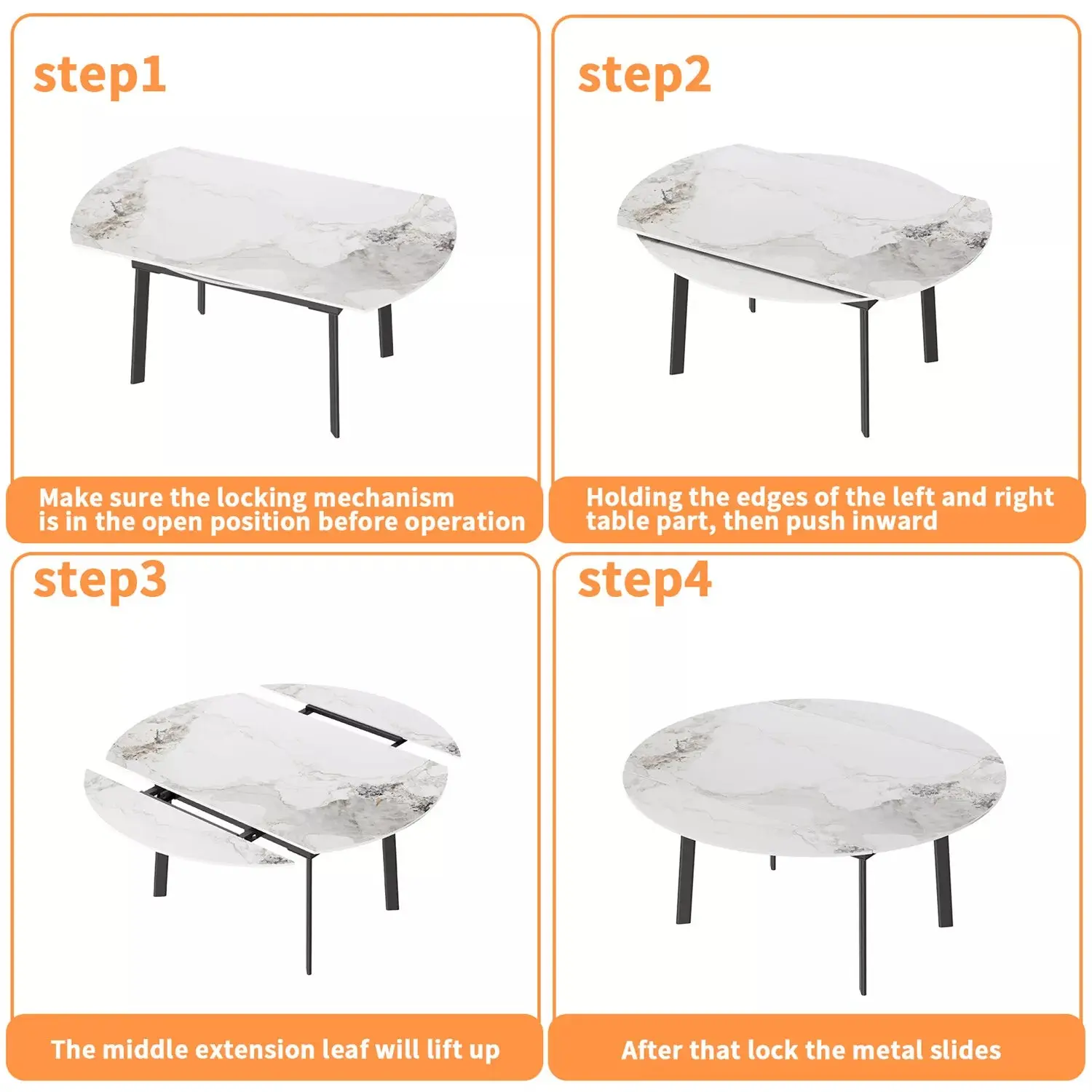 step1

Make sure the locking mechanism is in the open position before operation

step2

Holding the edges of the left and right table part, then push inward

step3

The middle extension leaf will lift up

step4

After that lock the metal slides